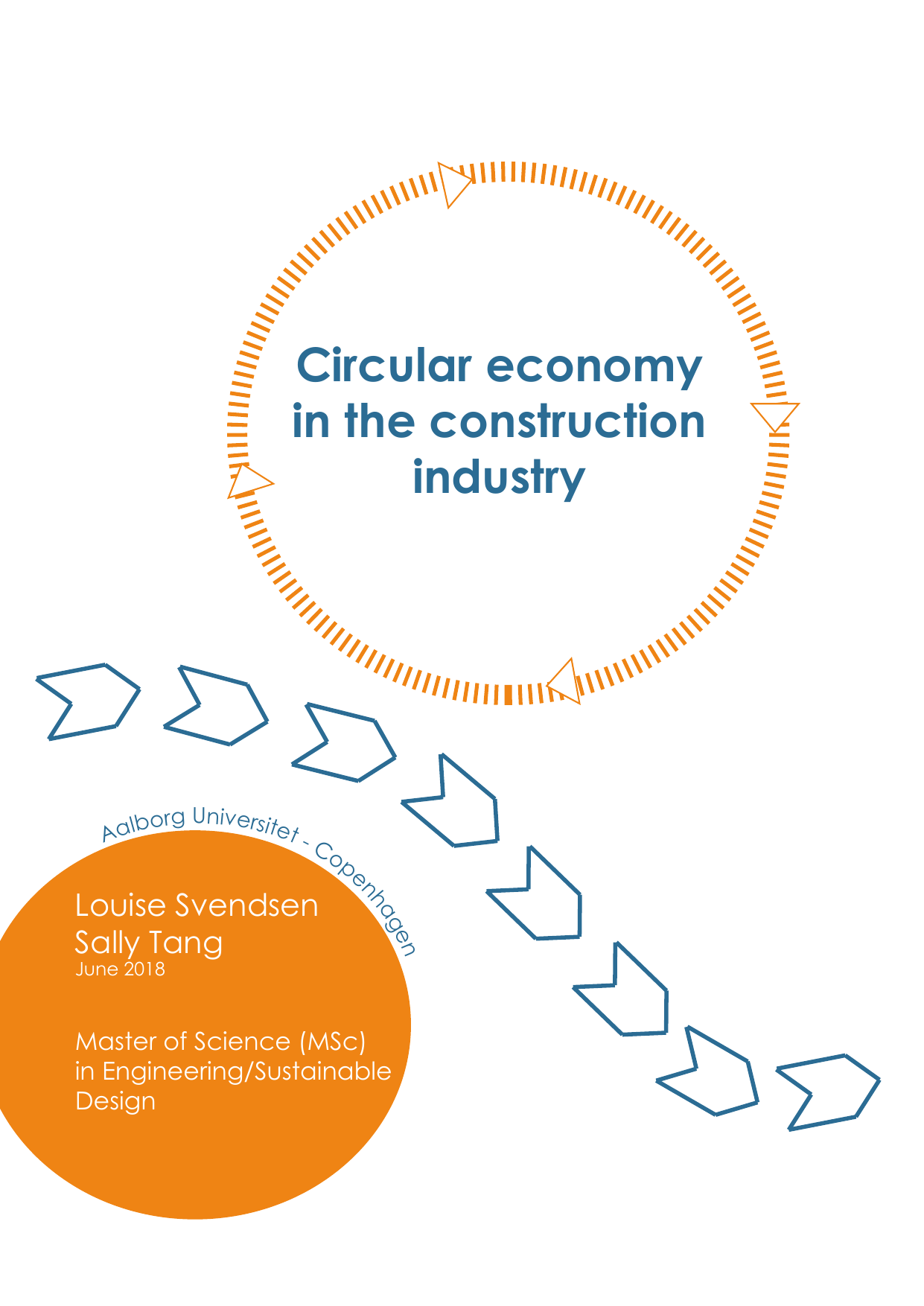 Circular economy in the construction industry

Aalborg Universitet - Copenhagen

Louise Svendsen
Sally Tang
June 2018

Master of Science (MSc) in Engineering/Sustainable Design