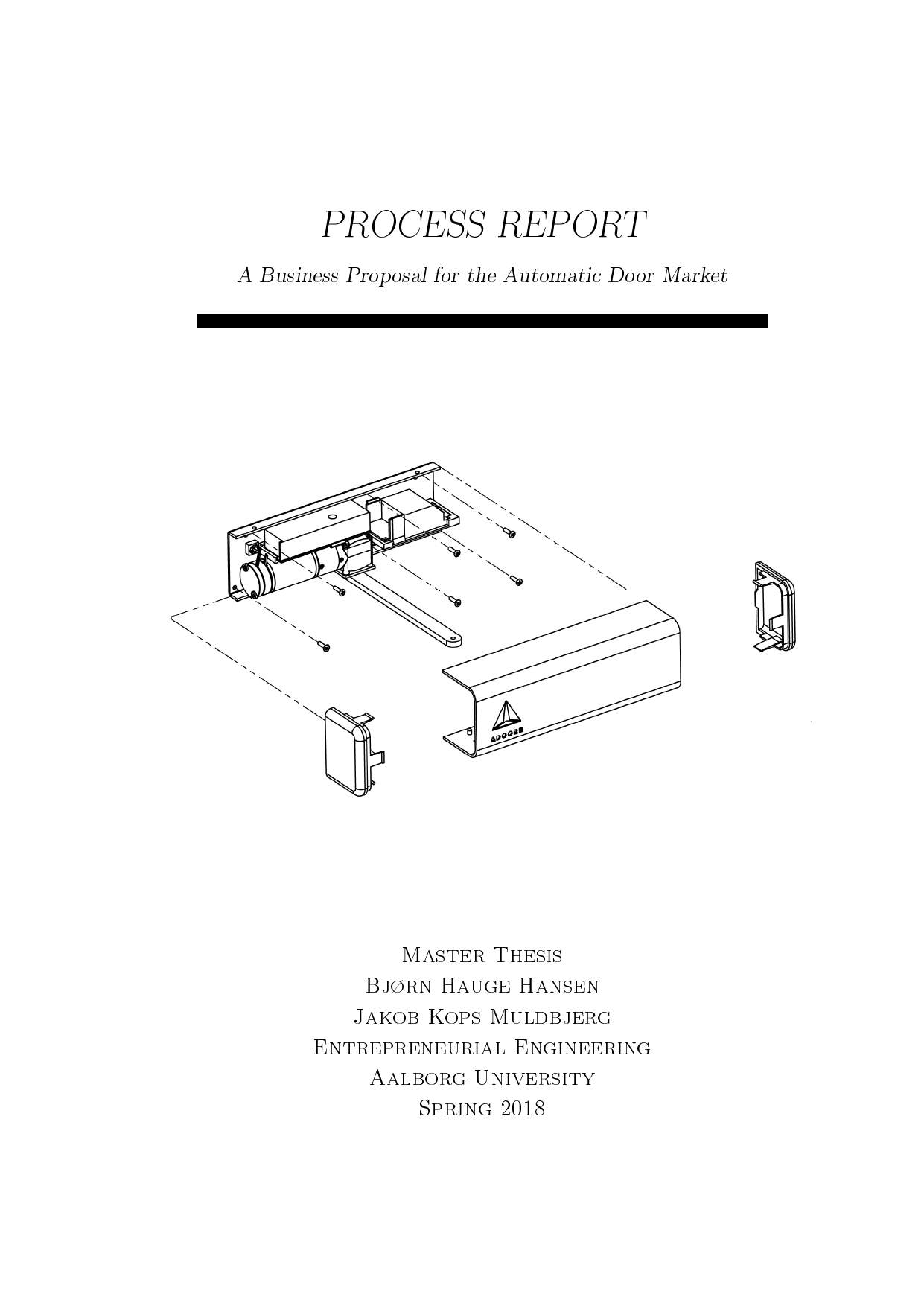 PROCESS REPORT

A Business Proposal for the Automatic Door Market

ADOORE

Master Thesis
Bjørn Hauge Hansen
Jakob Kops Muldbjerg
Entrepreneurial Engineering
Aalborg University
Spring 2018