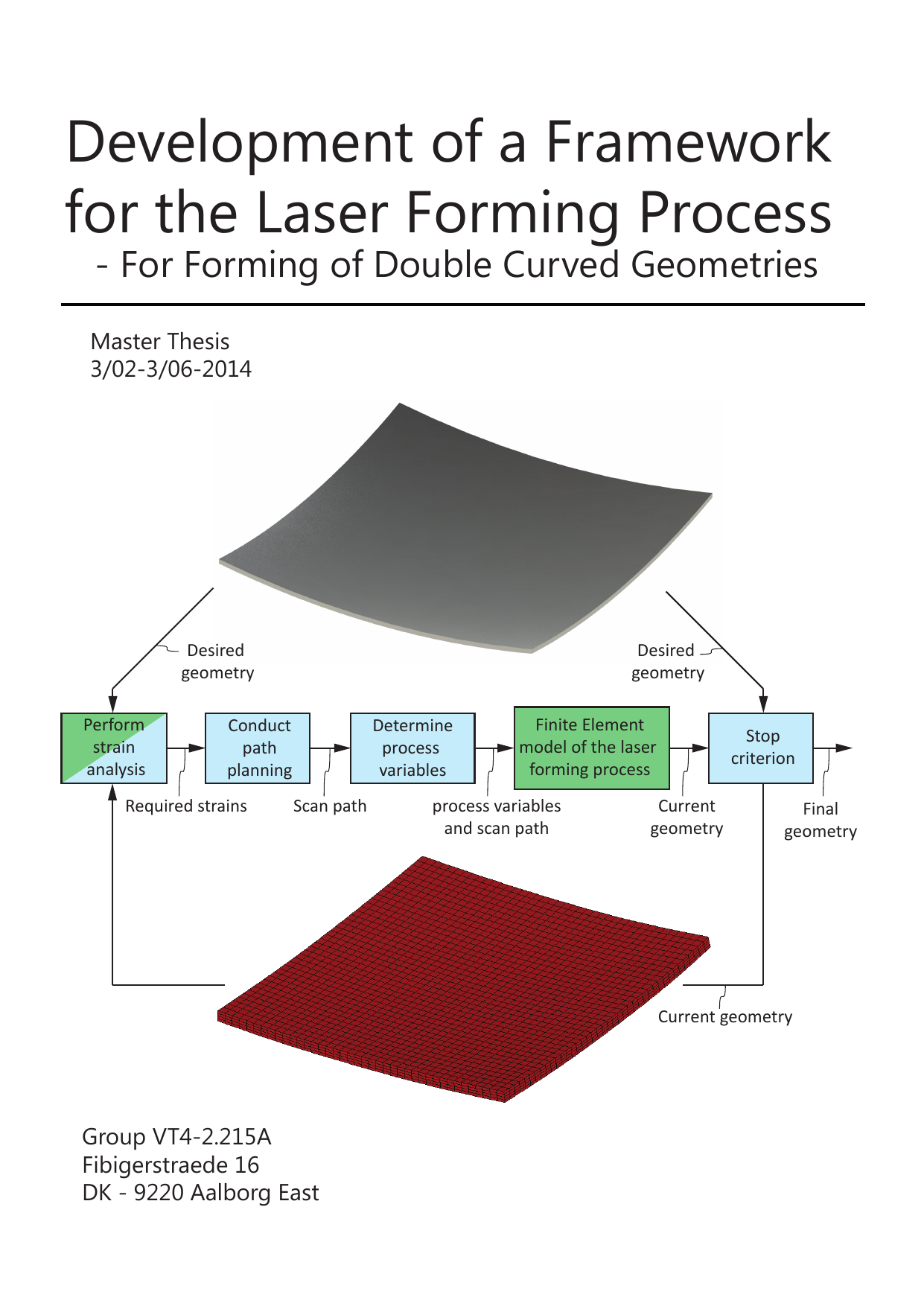 Development of a Framework for the Laser Forming Process
- For Forming of Double Curved Geometries

Master Thesis
3/02-3/06-2014

Desired geometry

Desired geometry

Perform strain analysis

Conduct path planning

Determine process variables

Finite Element model of the laser forming process

Stop criterion

Required strains

Scan path

process variables and scan path

Current geometry

Final geometry

Current geometry

Group VT4-2.215A
Fibigerstraede 16
DK - 9220 Aalborg East