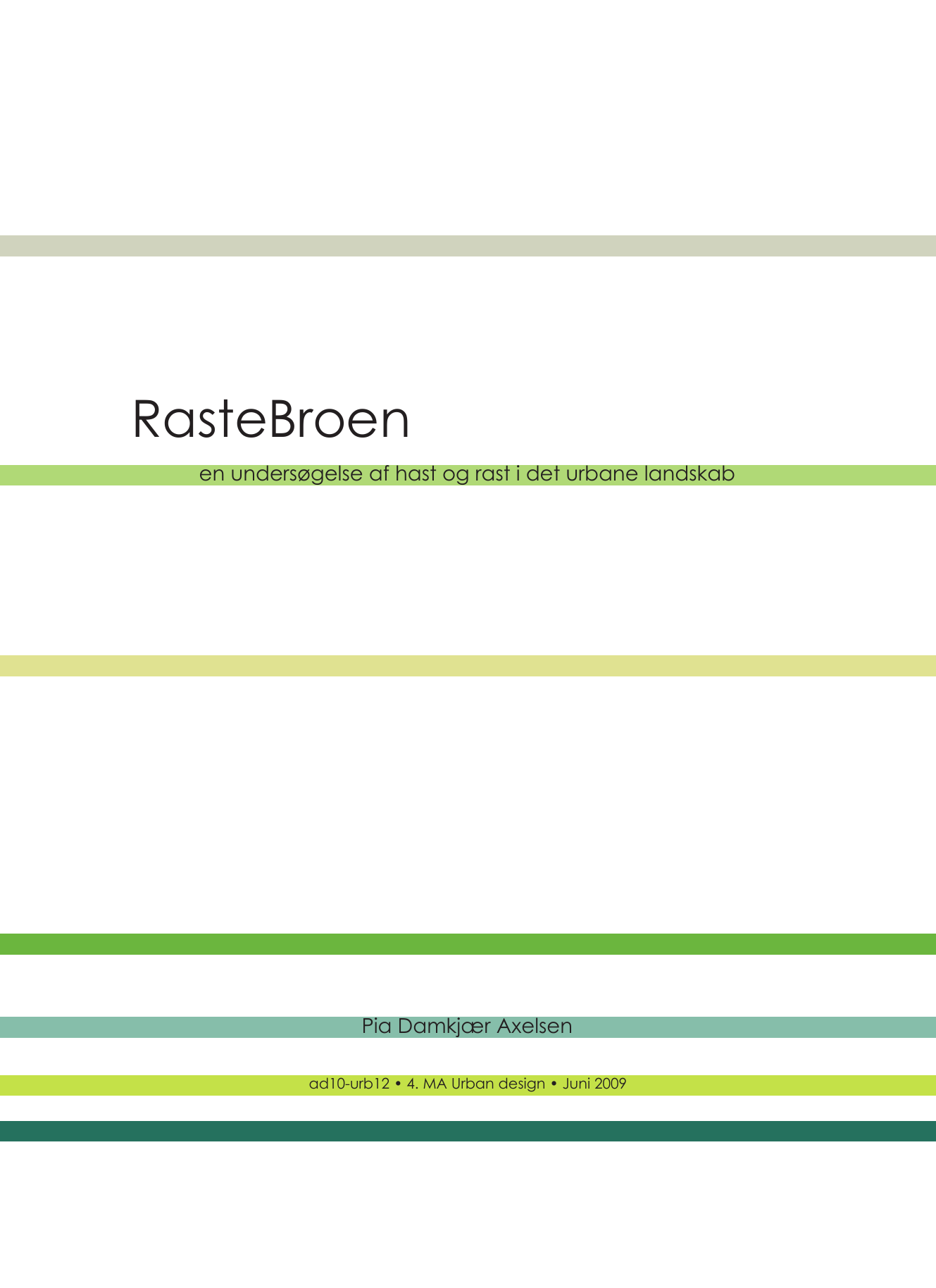 RasteBroen

en undersøgelse af hast og rast i det urbane landskab

Pia Damkjær Axelsen

ad10-urb12 • 4. MA Urban design • Juni 2009